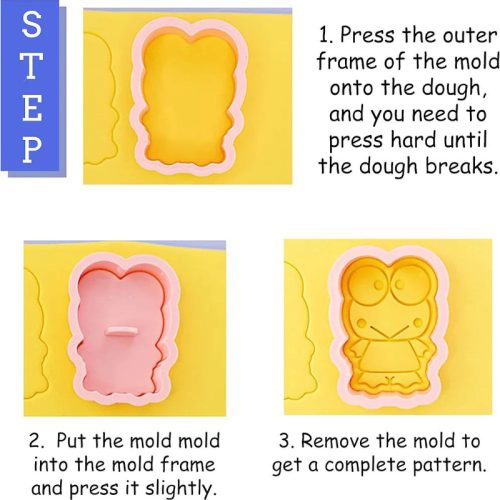 STEP

1. Press the outer frame of the mold onto the dough, and you need to press hard until the dough breaks.

2. Put the mold mold into the mold frame and press it slightly.

3. Remove the mold to get a complete pattern.