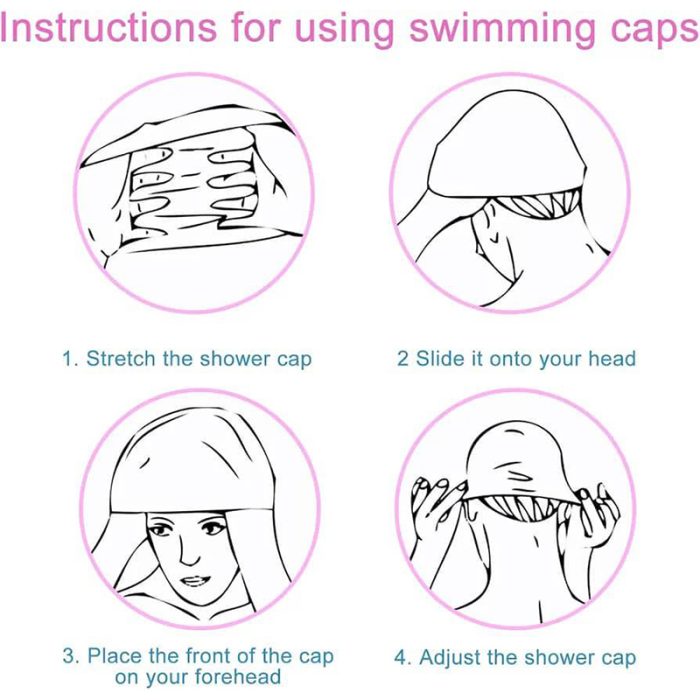 Instructions for using swimming caps

1. Stretch the shower cap

2 Slide it onto your head

3. Place the front of the cap on your forehead

4. Adjust the shower cap